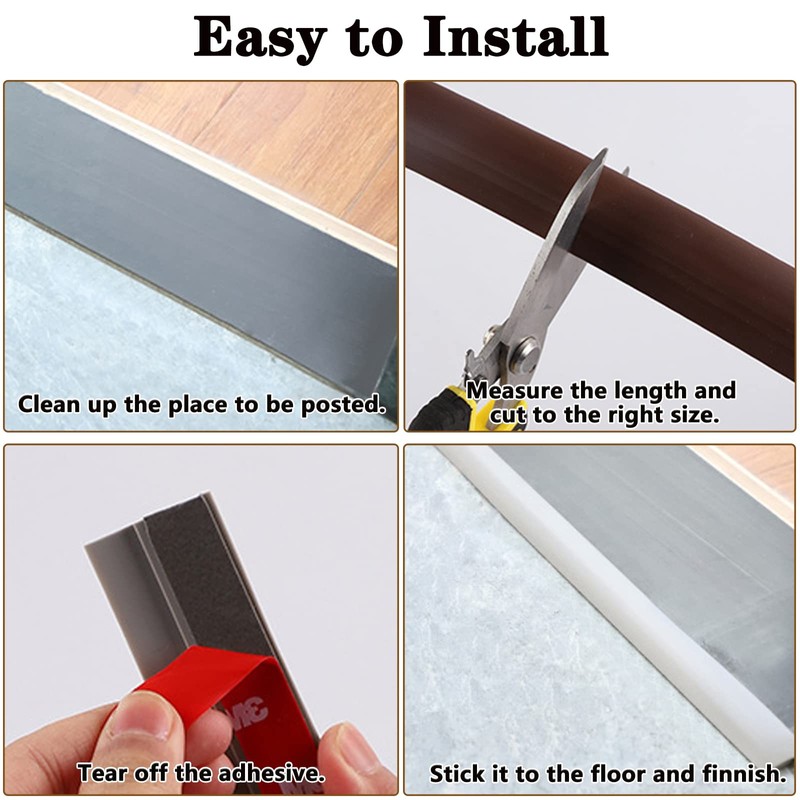 Easy to Install

Clean up the place to be posted.

Measure the length and cut to the right size.

3M

Tear off the adhesive.

Stick it to the floor and finnish.