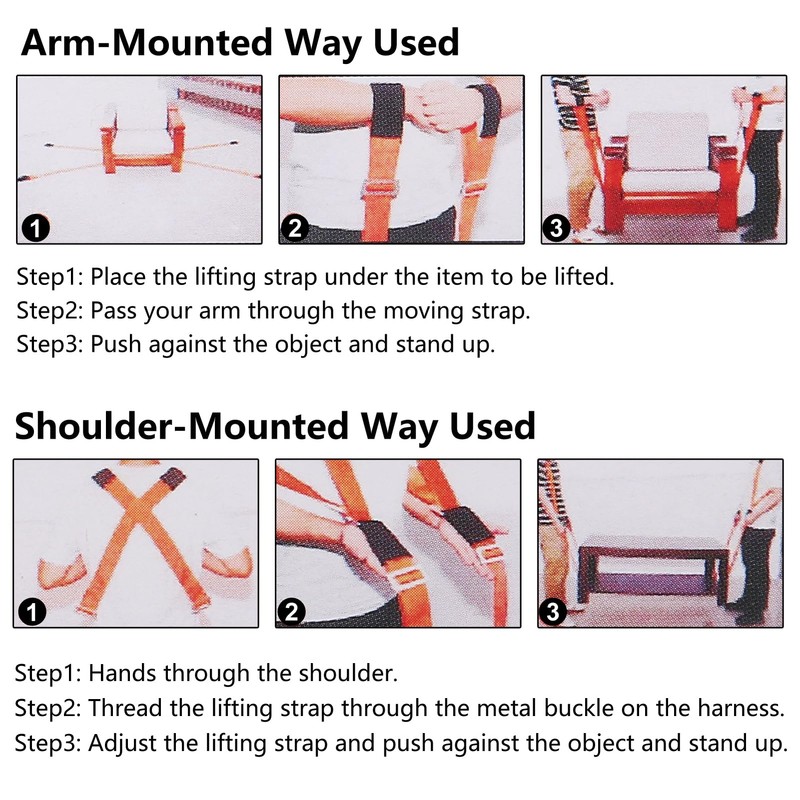 Arm-Mounted Way Used

1

2

3

Step1: Place the lifting strap under the item to be lifted.
Step2: Pass your arm through the moving strap.
Step3: Push against the object and stand up.

Shoulder-Mounted Way Used

1

2

3

Step1: Hands through the shoulder.
Step2: Thread the lifting strap through the metal buckle on the harness.
Step3: Adjust the lifting strap and push against the object and stand up.