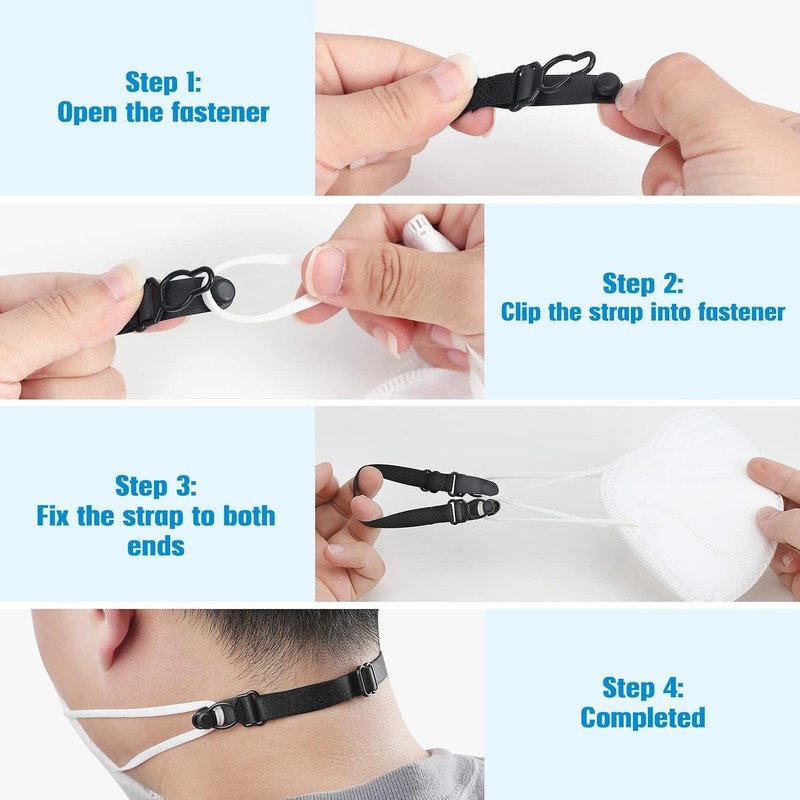 Step 1:
Open the fastener

Step 2:
Clip the strap into fastener

Step 3:
Fix the strap to both ends

Step 4:
Completed