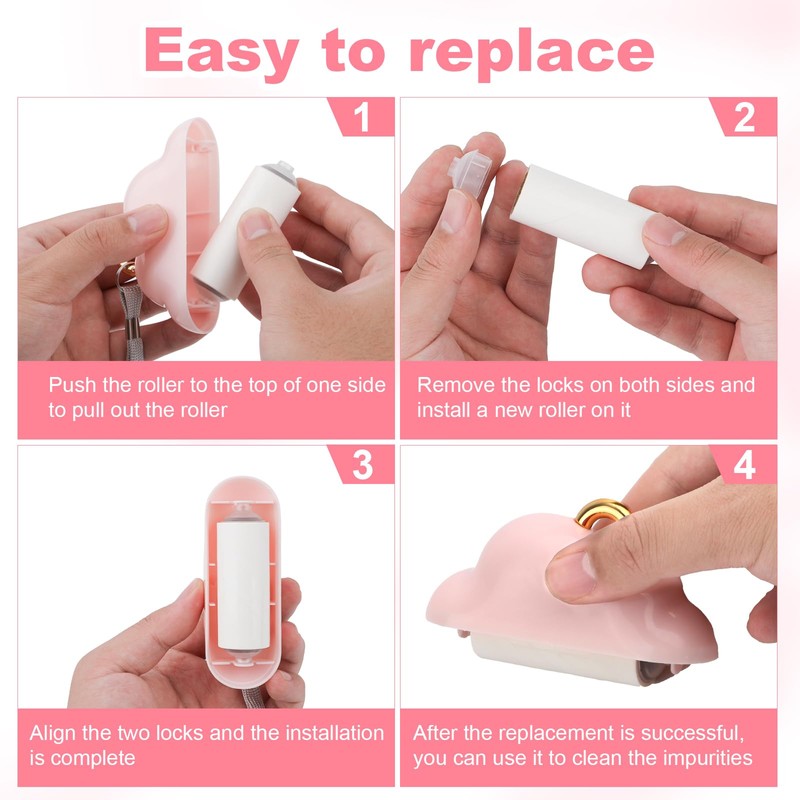 Easy to replace

1

Push the roller to the top of one side to pull out the roller

2

Remove the locks on both sides and install a new roller on it

3

Align the two locks and the installation is complete

4

After the replacement is successful, you can use it to clean the impurities