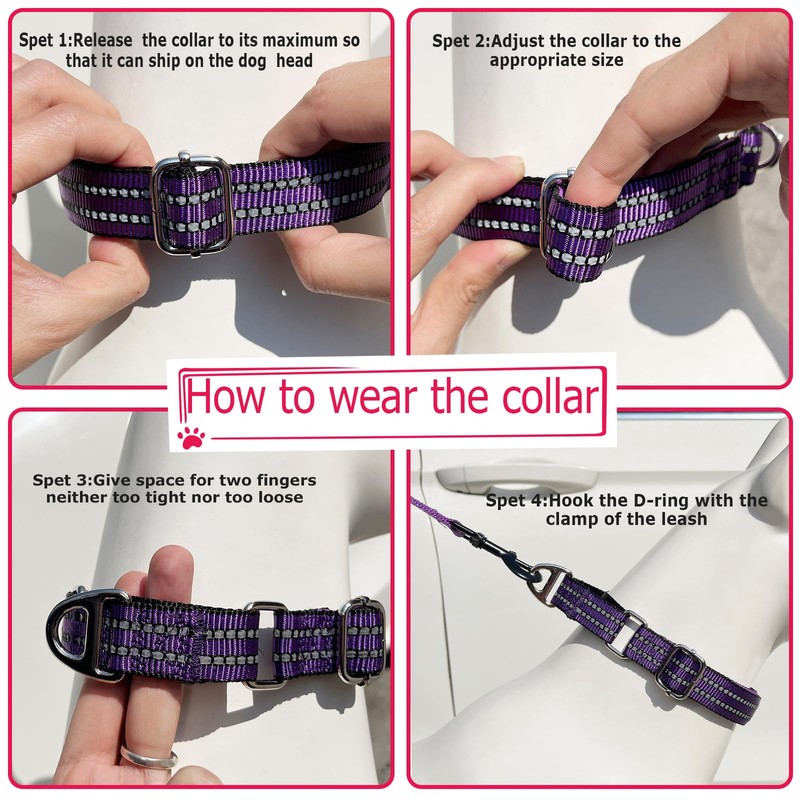 Spet 1:Release the collar to its maximum so that it can ship on the dog head

Spet 2:Adjust the collar to the appropriate size

How to wear the collar

Spet 3:Give space for two fingers neither too tight nor too loose

Spet 4:Hook the D-ring with the clamp of the leash