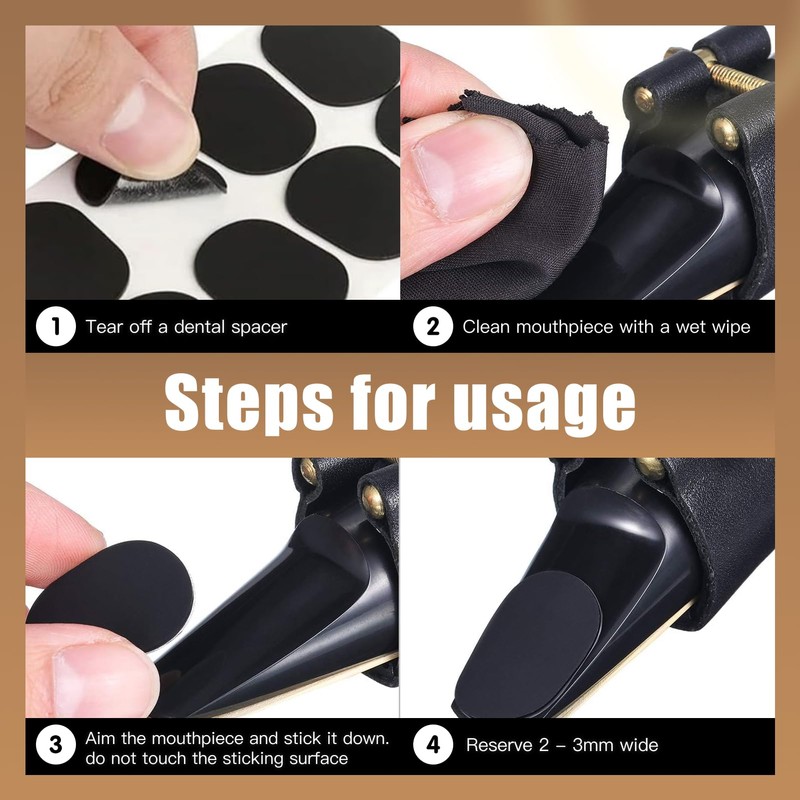 1 Tear off a dental spacer

2 Clean mouthpiece with a wet wipe

Steps for usage

3 Aim the mouthpiece and stick it down. do not touch the sticking surface

4 Reserve 2 – 3mm wide