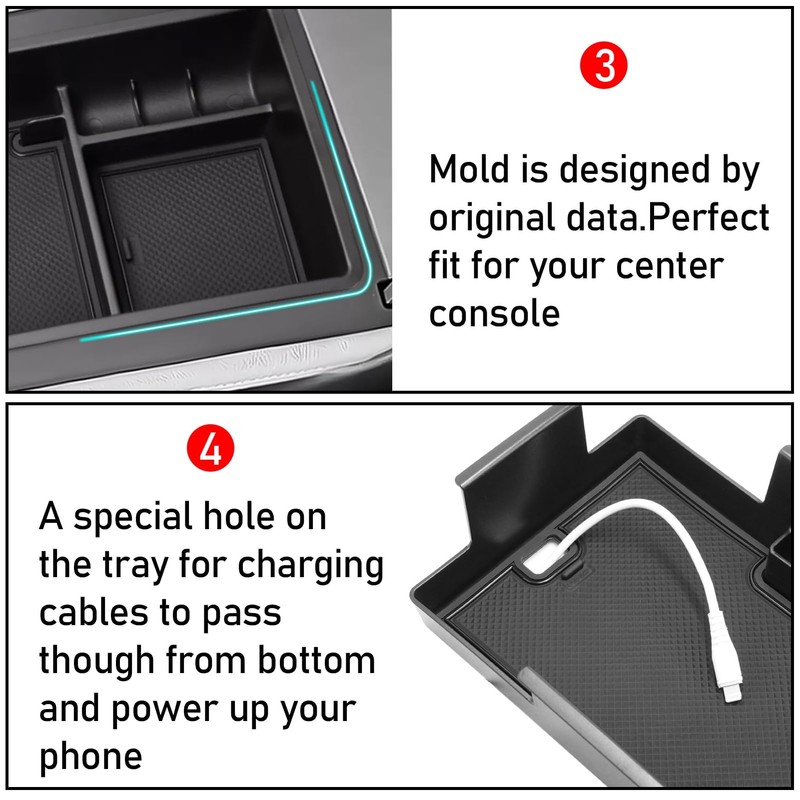 3

Mold is designed by original data.Perfect fit for your center console

4

A special hole on the tray for charging cables to pass though from bottom and power up your phone