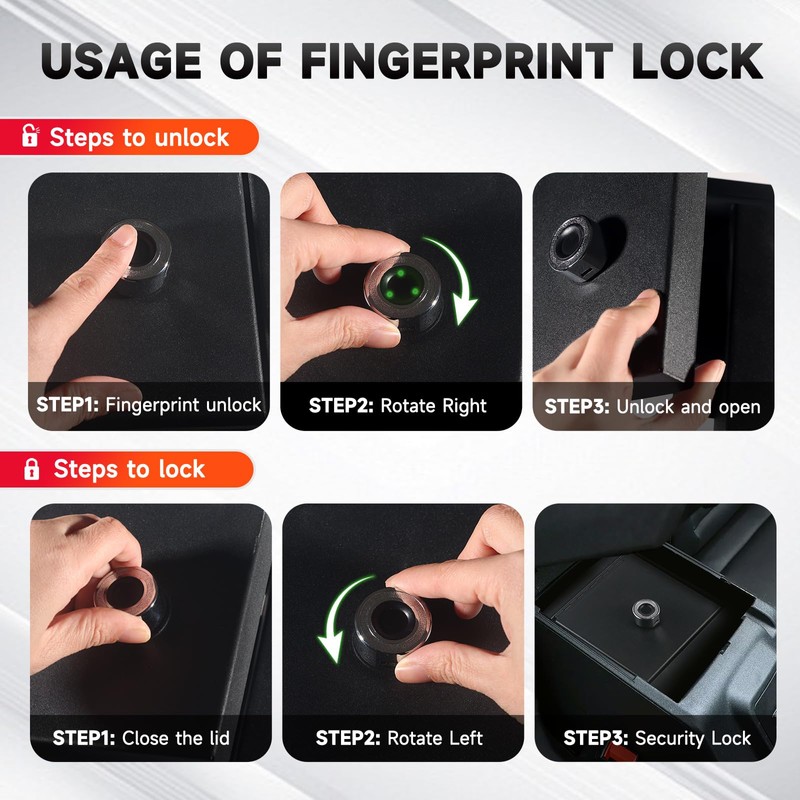 USAGE OF FINGERPRINT LOCK

Steps to unlock

STEP1: Fingerprint unlock

STEP2: Rotate Right

STEP3: Unlock and open

Steps to lock

STEP1: Close the lid

STEP2: Rotate Left

STEP3: Security Lock