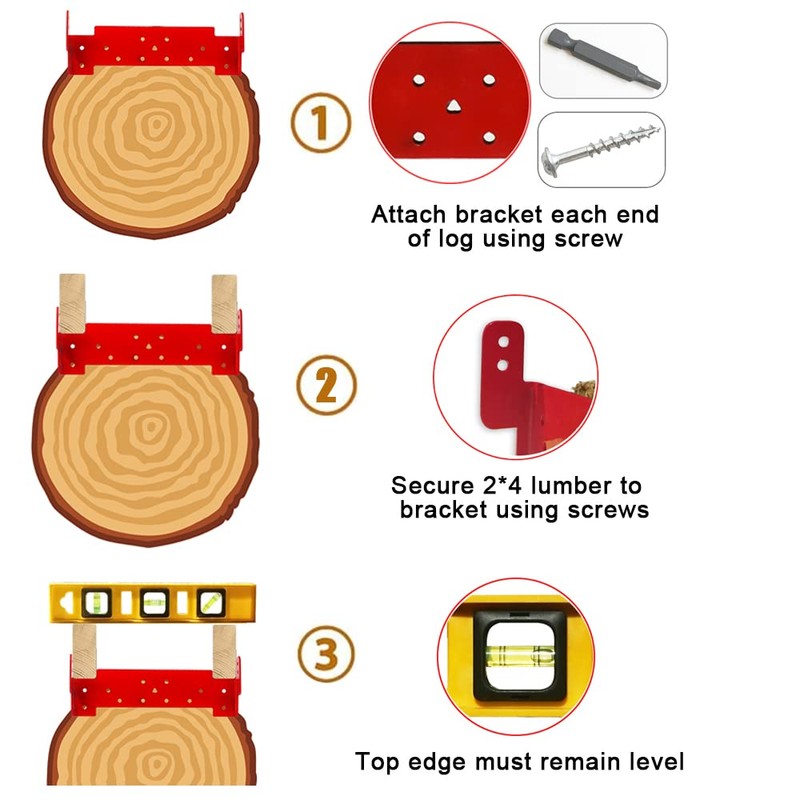 1

Attach bracket each end of log using screw

2

Secure 2*4 lumber to bracket using screws

3

Top edge must remain level