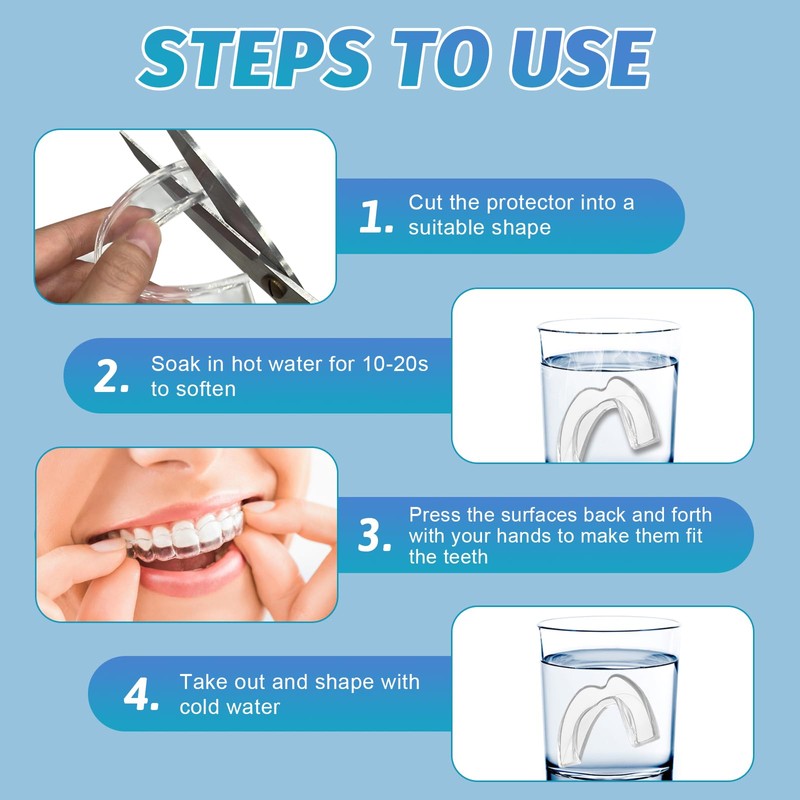 STEPS TO USE

1. Cut the protector into a suitable shape

2. Soak in hot water for 10-20s to soften

3. Press the surfaces back and forth with your hands to make them fit the teeth

4. Take out and shape with cold water