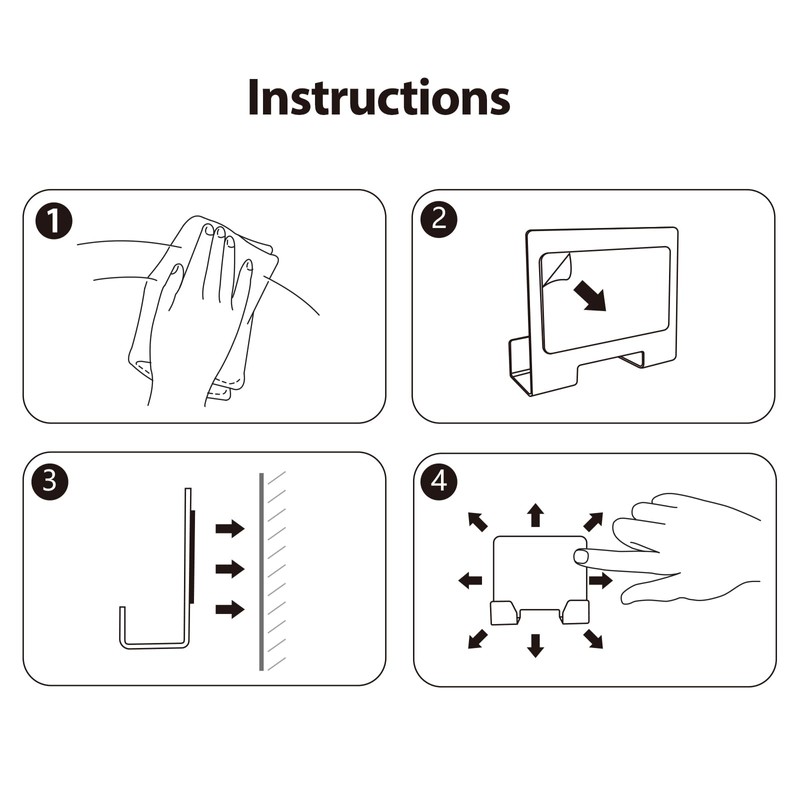 Instructions

1

2

3

4