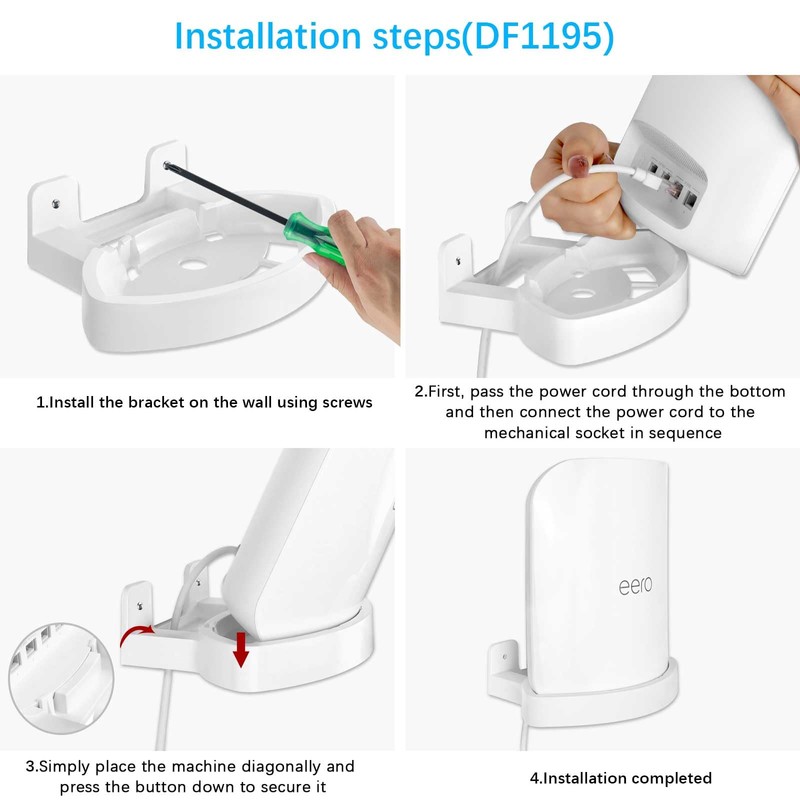 Installation steps(DF1195)

1.Install the bracket on the wall using screws

2.First, pass the power cord through the bottom and then connect the power cord to the mechanical socket in sequence

3.Simply place the machine diagonally and press the button down to secure it

eero

4.Installation completed