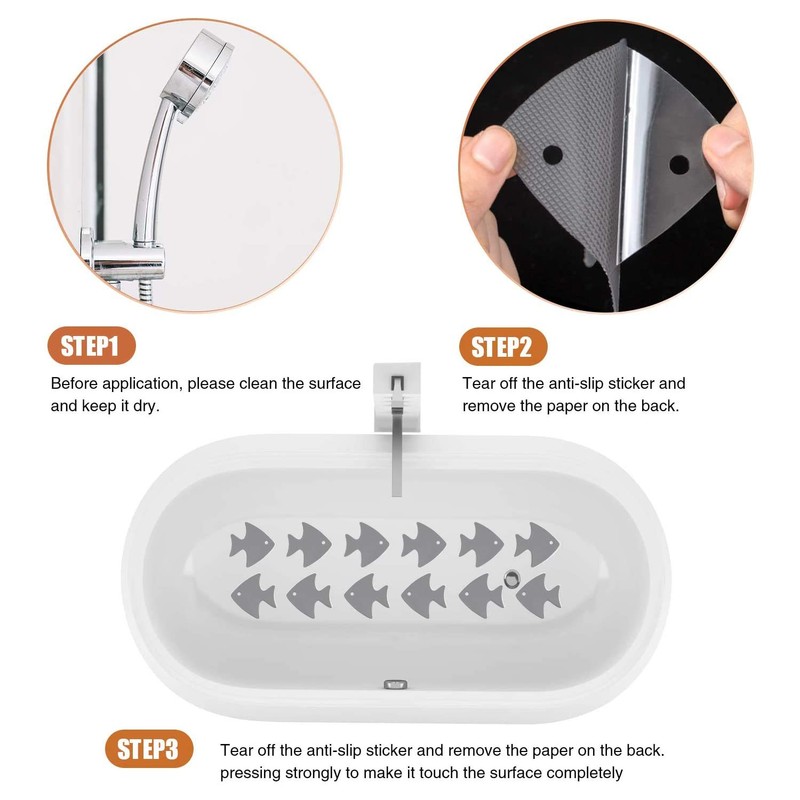 STEP1

Before application, please clean the surface and keep it dry.

STEP2

Tear off the anti-slip sticker and remove the paper on the back.

STEP3

Tear off the anti-slip sticker and remove the paper on the back. pressing strongly to make it touch the surface completely