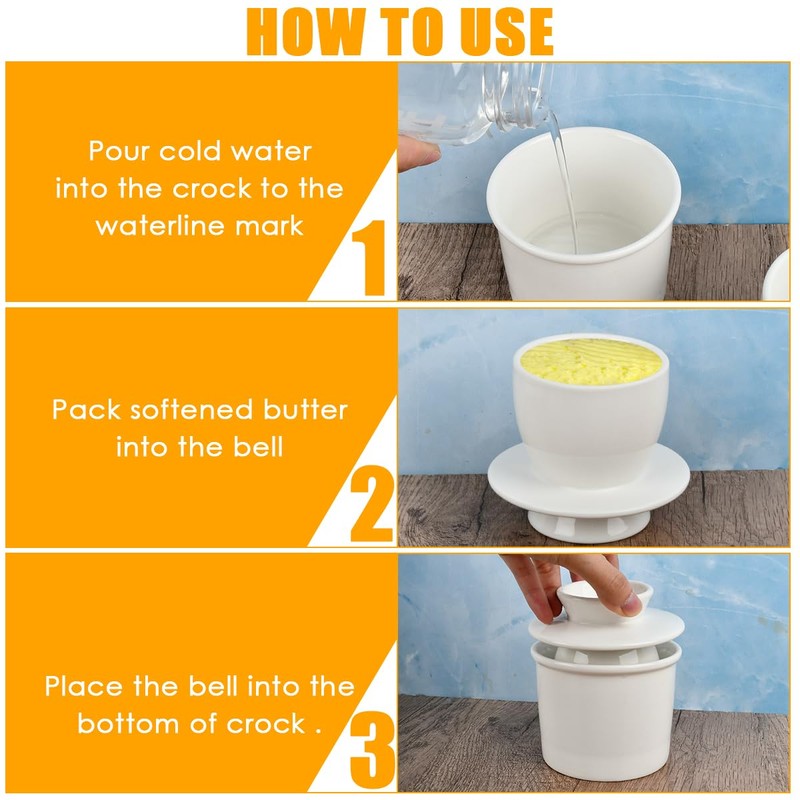 HOW TO USE

Pour cold water into the crock to the waterline mark

1

Pack softened butter into the bell

2

Place the bell into the bottom of crock .

3