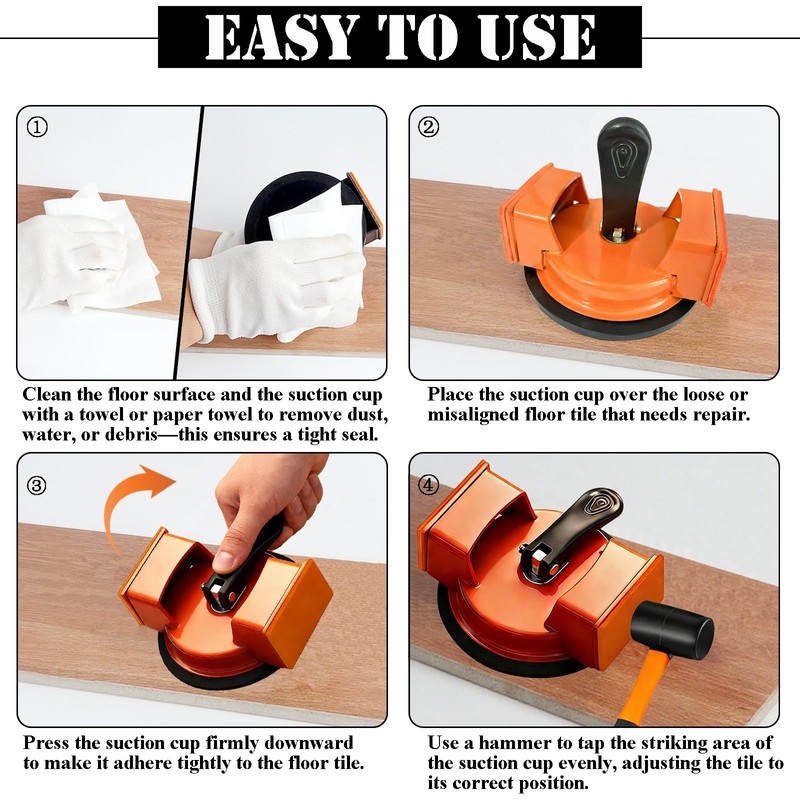 EASY TO USE

①

Clean the floor surface and the suction cup with a towel or paper towel to remove dust, water, or debris—this ensures a tight seal.

②

Place the suction cup over the loose or misaligned floor tile that needs repair.

③

Press the suction cup firmly downward to make it adhere tightly to the floor tile.

④

Use a hammer to tap the striking area of the suction cup evenly, adjusting the tile to its correct position.