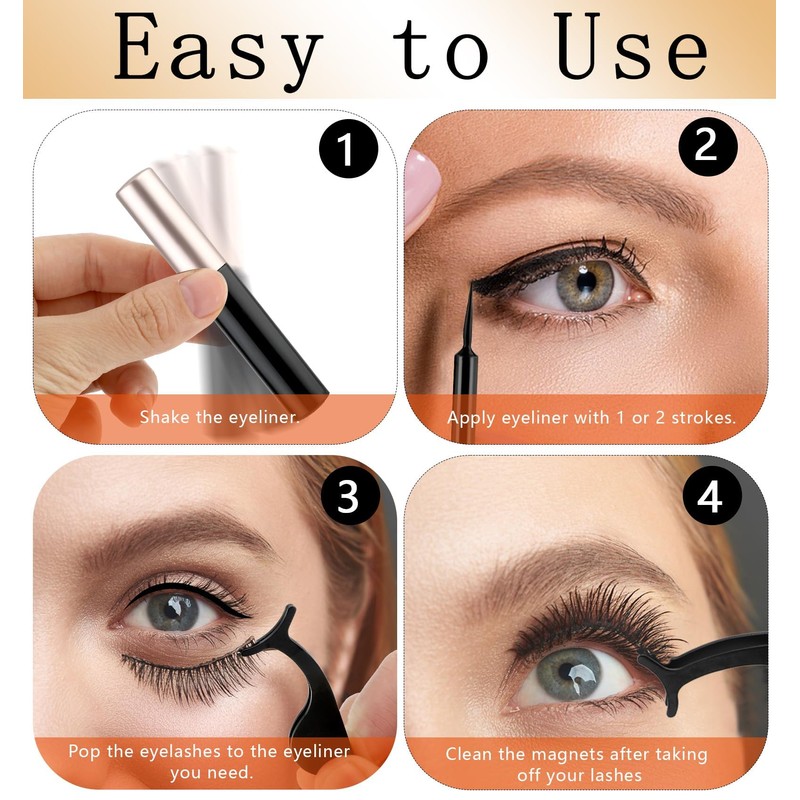 Easy to Use

1

Shake the eyeliner.

2

Apply eyeliner with 1 or 2 strokes.

3

Pop the eyelashes to the eyeliner you need.

4

Clean the magnets after taking off your lashes