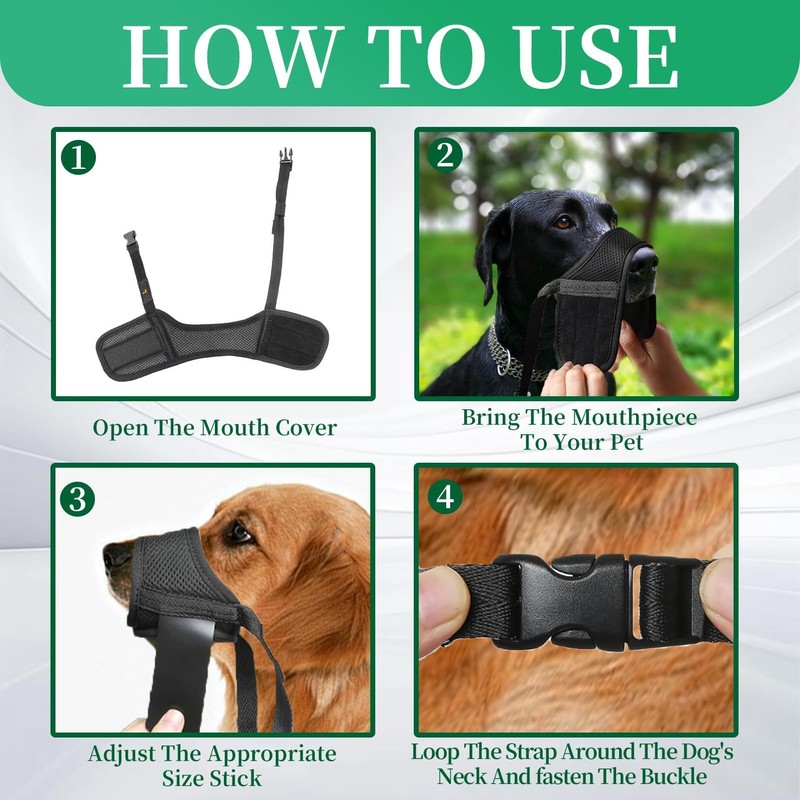 HOW TO USE

1

Open The Mouth Cover

2

Bring The Mouthpiece To Your Pet

3

Adjust The Appropriate Size Stick

4

Loop The Strap Around The Dog's Neck And fasten The Buckle