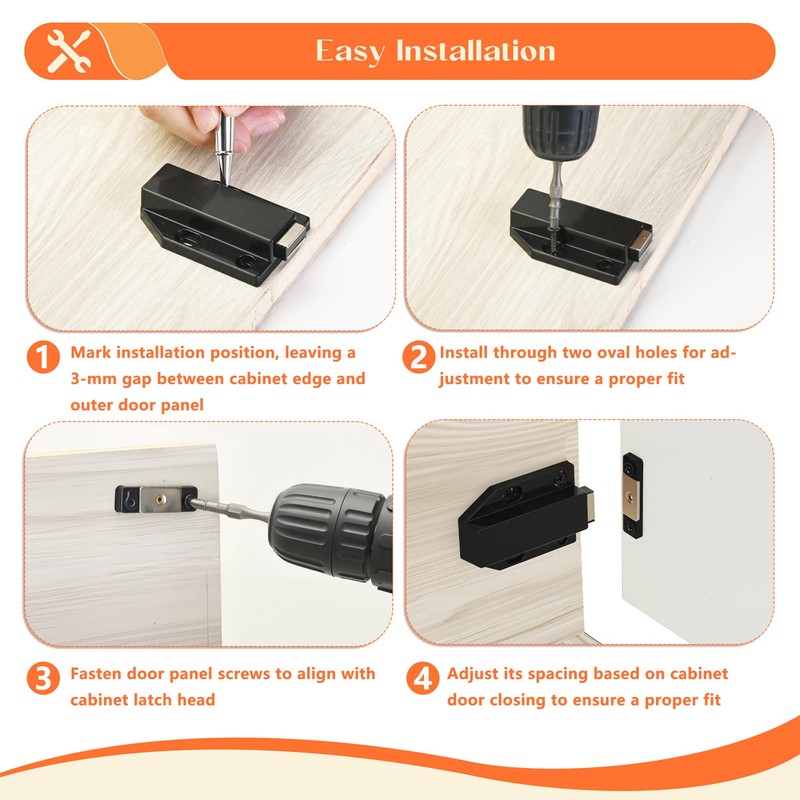 Easy Installation

1 Mark installation position, leaving a 3-mm gap between cabinet edge and outer door panel

2 Install through two oval holes for adjustment to ensure a proper fit

3 Fasten door panel screws to align with cabinet latch head

4 Adjust its spacing based on cabinet door closing to ensure a proper fit