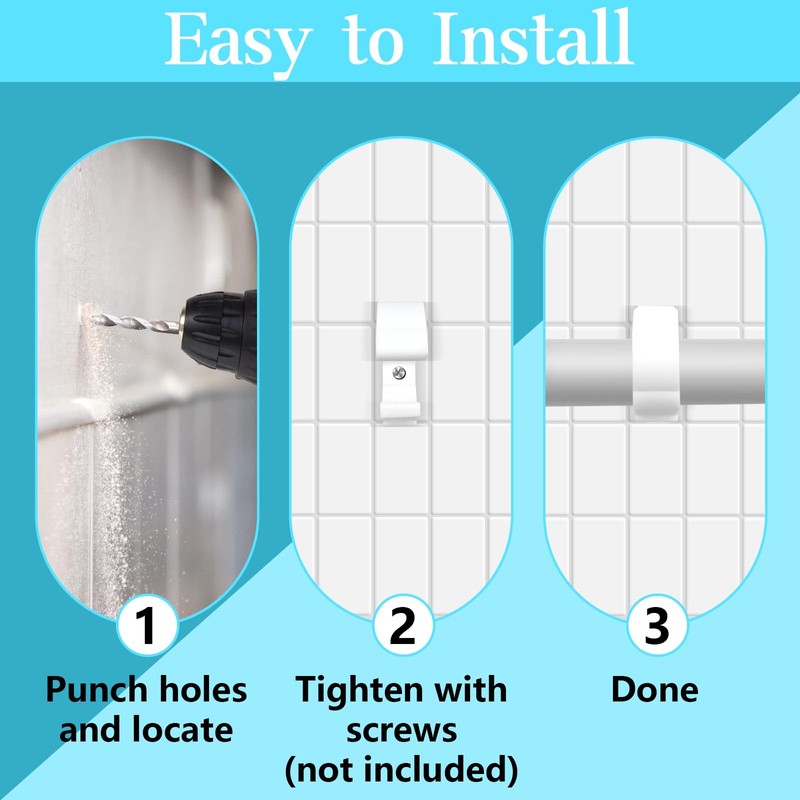 Easy to Install

1
Punch holes and locate

2
Tighten with screws (not included)

3
Done