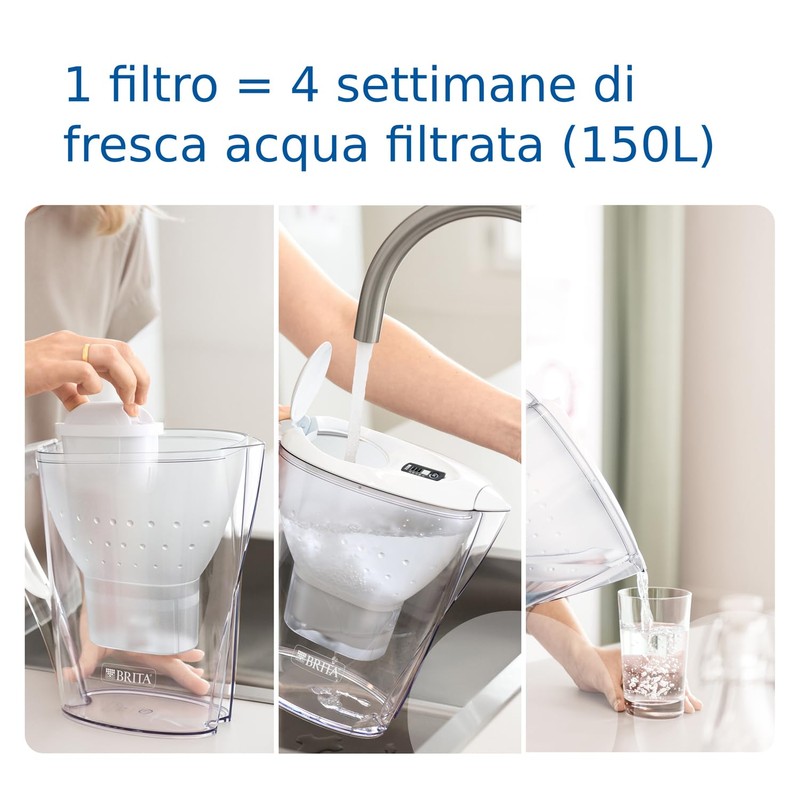 1 filtro = 4 settimane di fresca acqua filtrata (150L)

BRITA

BRITA