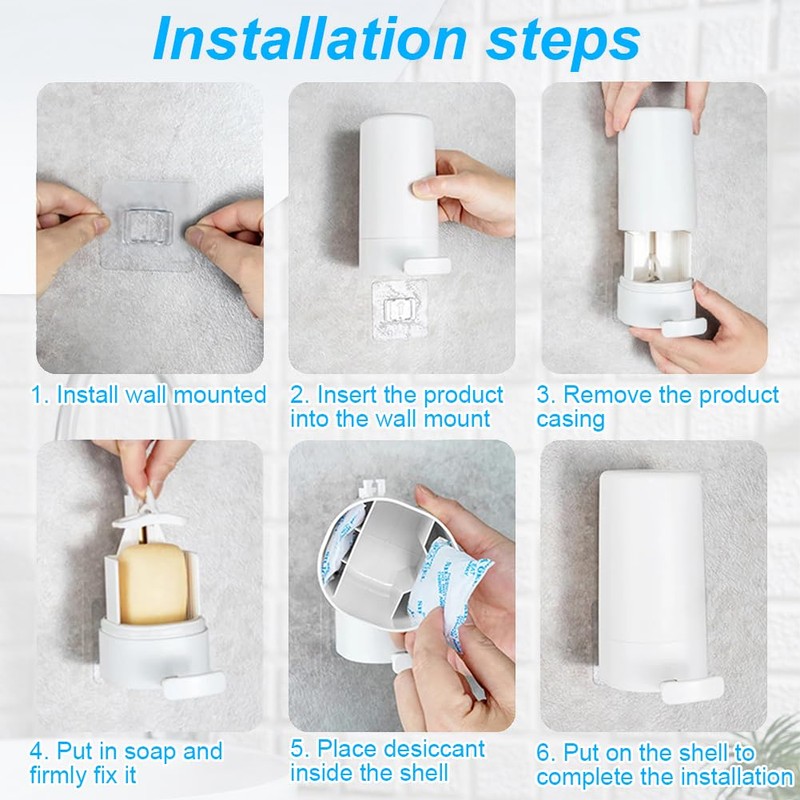 Installation steps

1. Install wall mounted

2. Insert the product into the wall mount

3. Remove the product casing

4. Put in soap and firmly fix it

5. Place desiccant inside the shell

6. Put on the shell to complete the installation