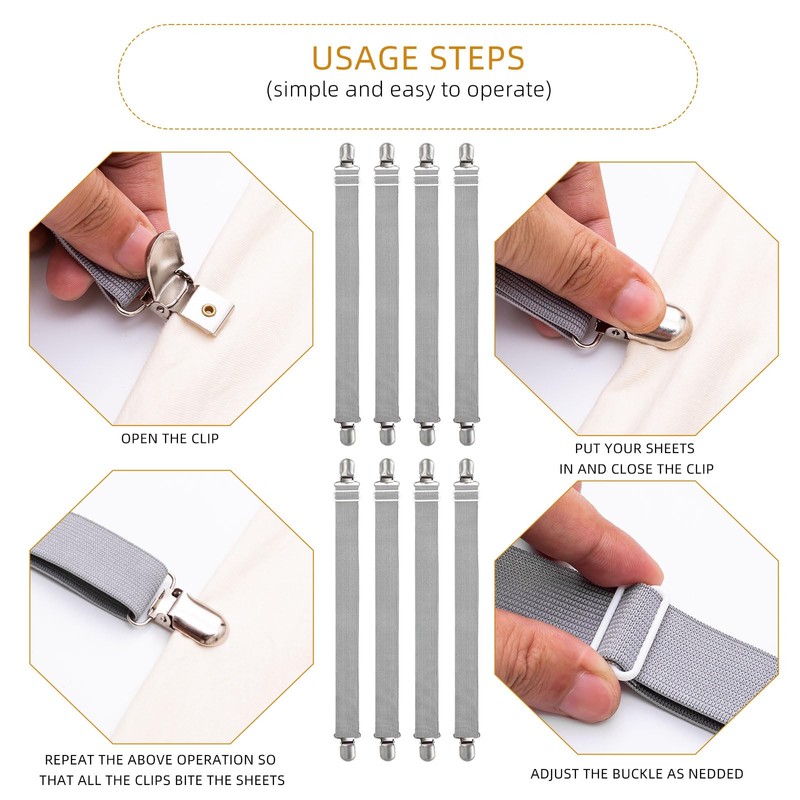 USAGE STEPS
(simple and easy to operate)

OPEN THE CLIP

PUT YOUR SHEETS IN AND CLOSE THE CLIP

REPEAT THE ABOVE OPERATION SO THAT ALL THE CLIPS BITE THE SHEETS

ADJUST THE BUCKLE AS NEDDED