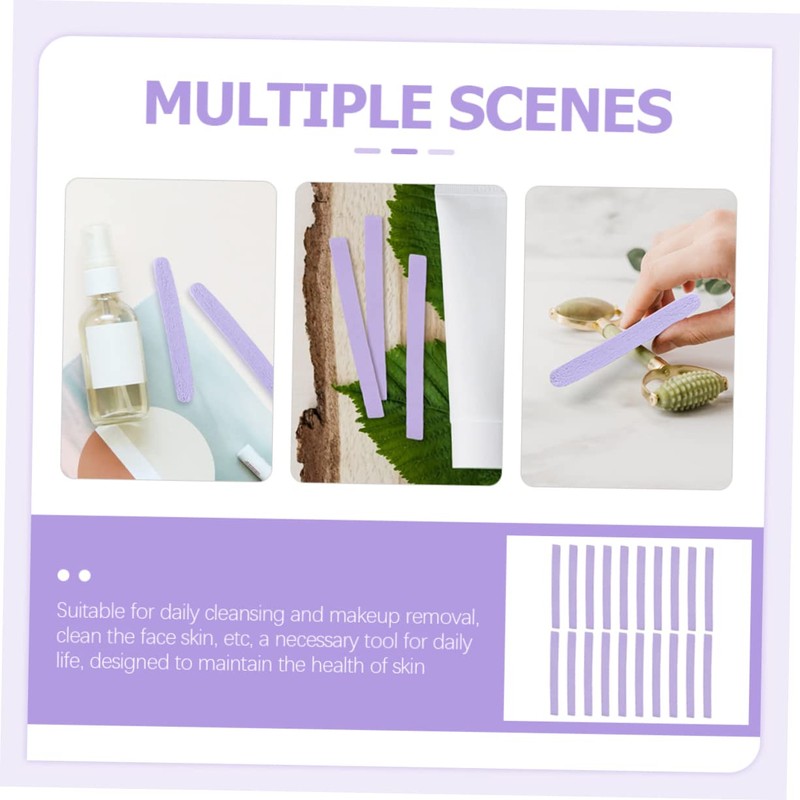 MULTIPLE SCENES

Suitable for daily cleansing and makeup removal, clean the face skin, etc, a necessary tool for daily life, designed to maintain the health of skin