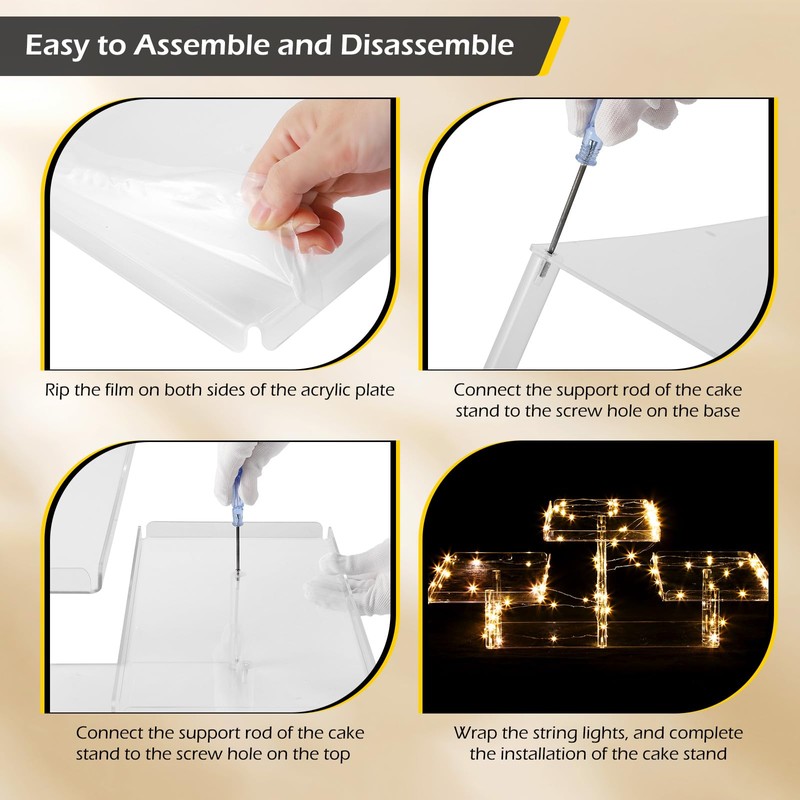 Easy to Assemble and Disassemble

Rip the film on both sides of the acrylic plate

Connect the support rod of the cake stand to the screw hole on the base

Connect the support rod of the cake stand to the screw hole on the top

Wrap the string lights, and complete the installation of the cake stand