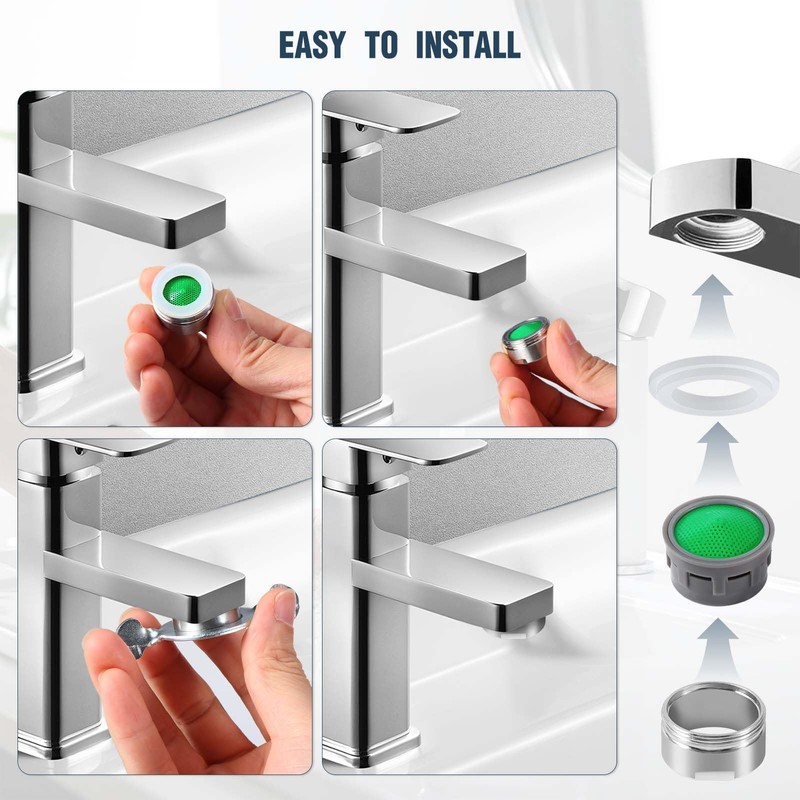 EASY TO INSTALL