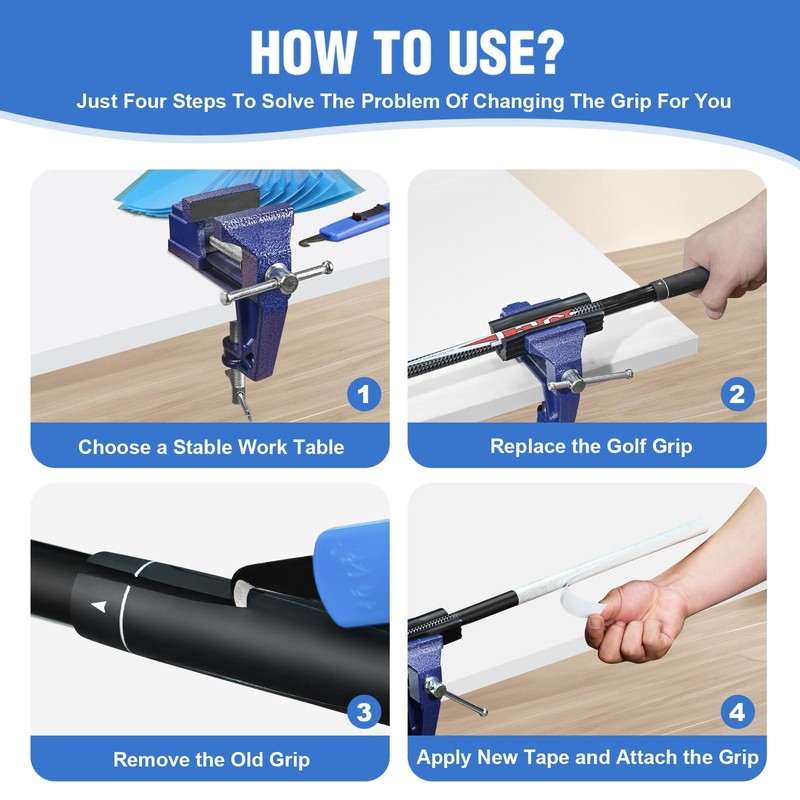 HOW TO USE?

Just Four Steps To Solve The Problem Of Changing The Grip For You

1
Choose a Stable Work Table

2
Replace the Golf Grip

3
Remove the Old Grip

4
Apply New Tape and Attach the Grip