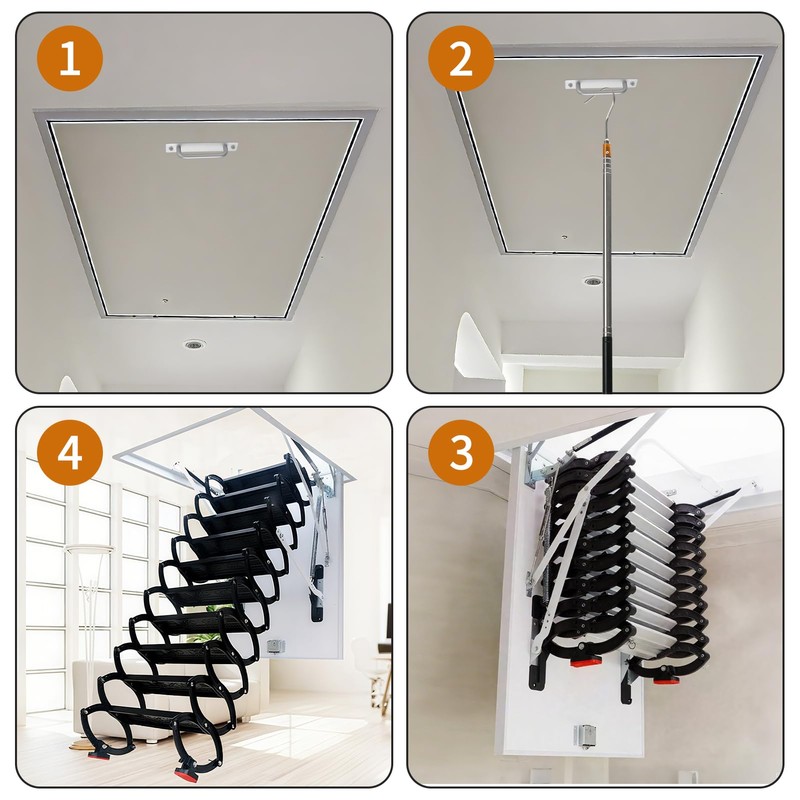 1

2

4

3