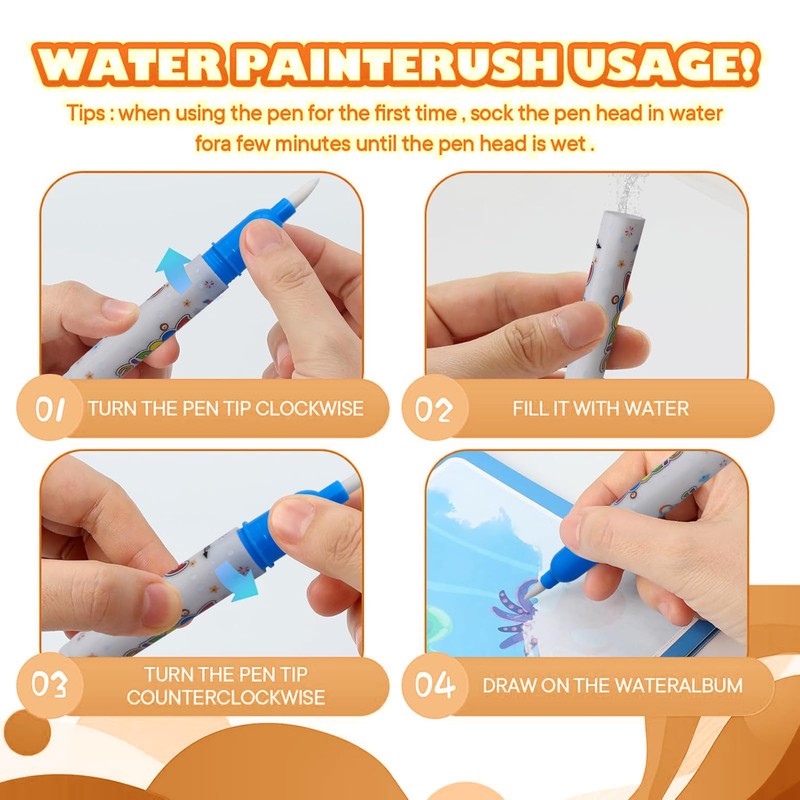 WATER PAINTERUSH USAGE!

Tips : when using the pen for the first time , sock the pen head in water fora few minutes until the pen head is wet .

01 TURN THE PEN TIP CLOCKWISE

02 FILL IT WITH WATER

03 TURN THE PEN TIP COUNTERCLOCKWISE

04 DRAW ON THE WATERALBUM