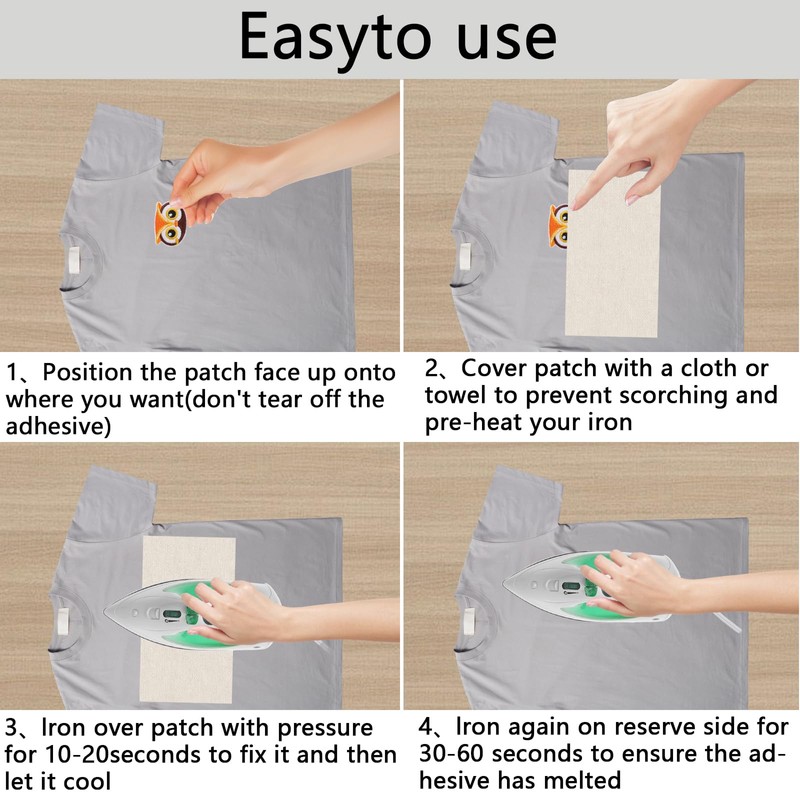 Easyto use

1、Position the patch face up onto where you want(don't tear off the adhesive)

2、Cover patch with a cloth or towel to prevent scorching and pre-heat your iron

3、Iron over patch with pressure for 10-20seconds to fix it and then let it cool

4、Iron again on reserve side for 30-60 seconds to ensure the adhesive has melted