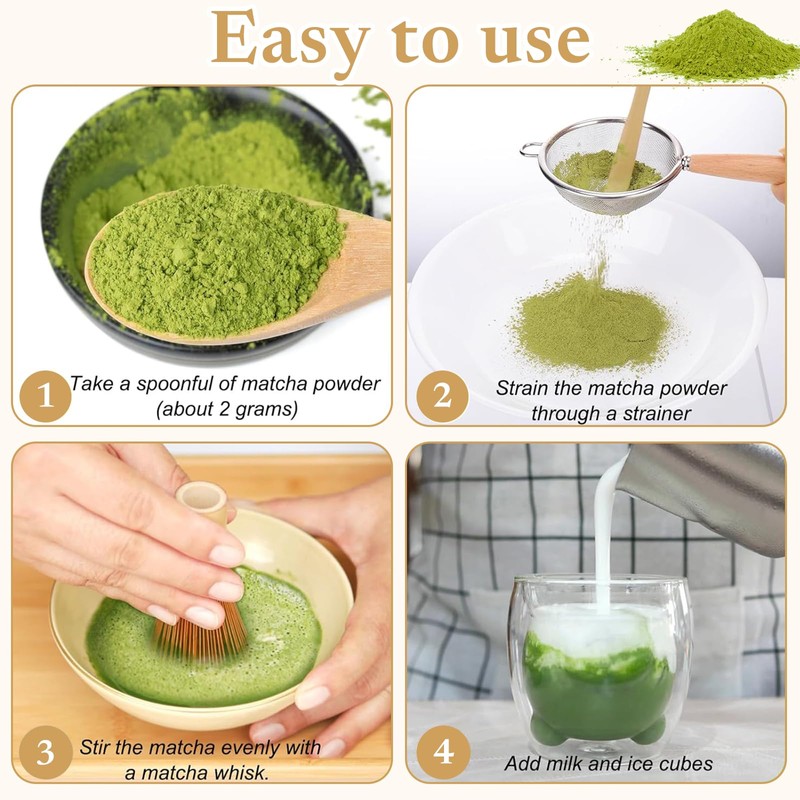 Easy to use

1 Take a spoonful of matcha powder (about 2 grams)

2 Strain the matcha powder through a strainer

3 Stir the matcha evenly with a matcha whisk.

4 Add milk and ice cubes