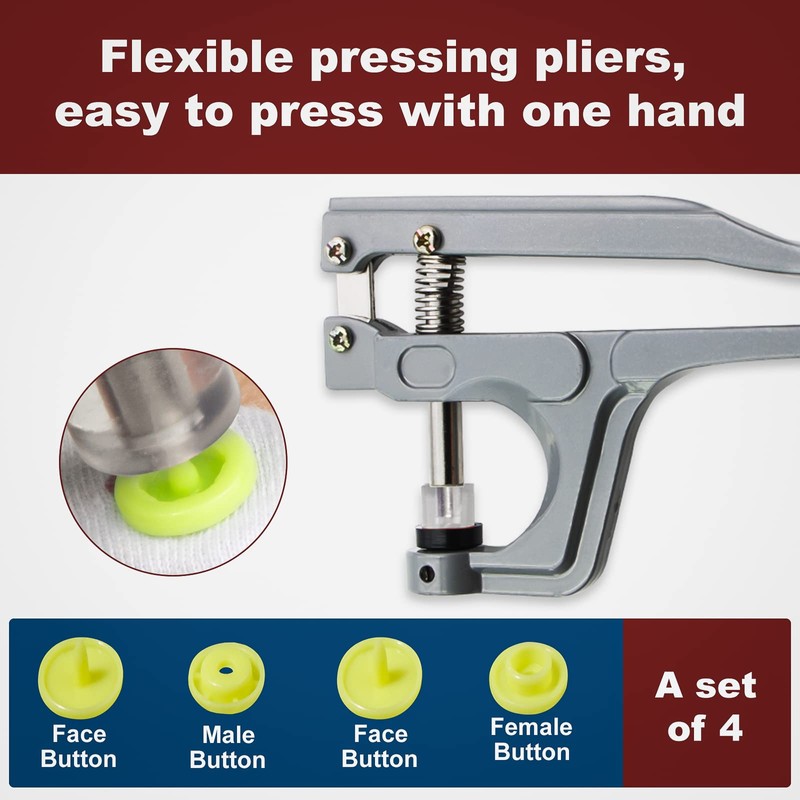 Flexible pressing pliers, easy to press with one hand

Face Button

Male Button

Face Button

Female Button

A set of 4