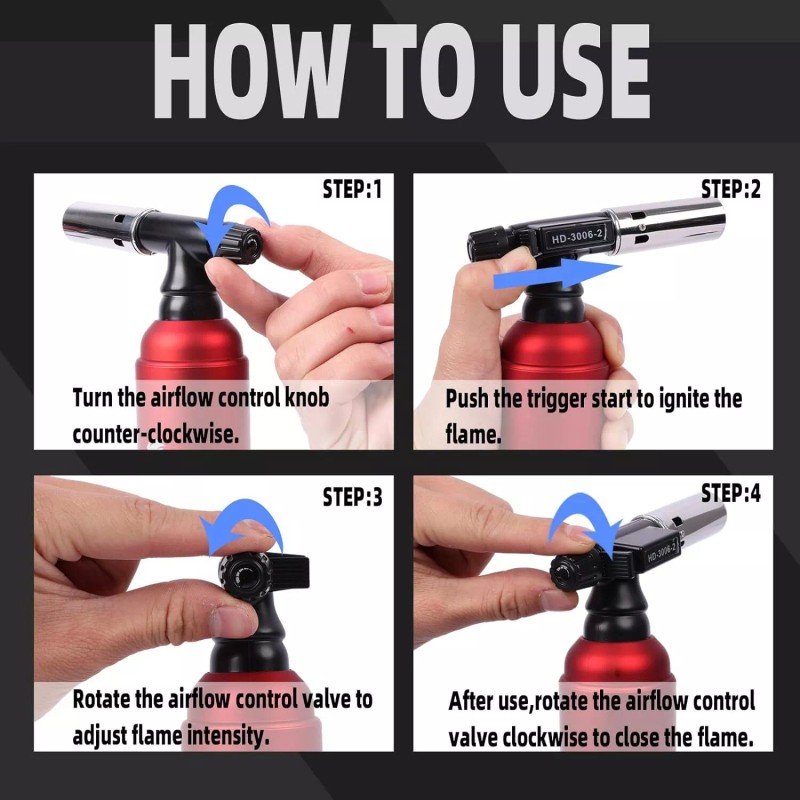 HOW TO USE

STEP:1

Turn the airflow control knob counter-clockwise.

STEP:2

HD-3006-2

Push the trigger start to ignite the flame.

STEP:3

Rotate the airflow control valve to adjust flame intensity.

STEP:4

HD-3006-2

After use,rotate the airflow control valve clockwise to close the flame.