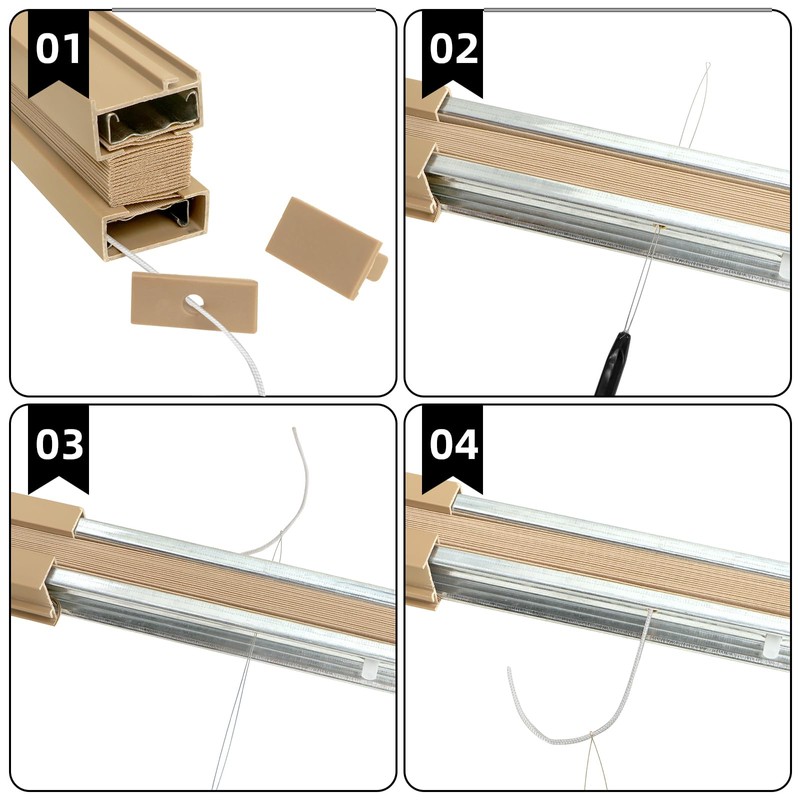 01

02

03

04