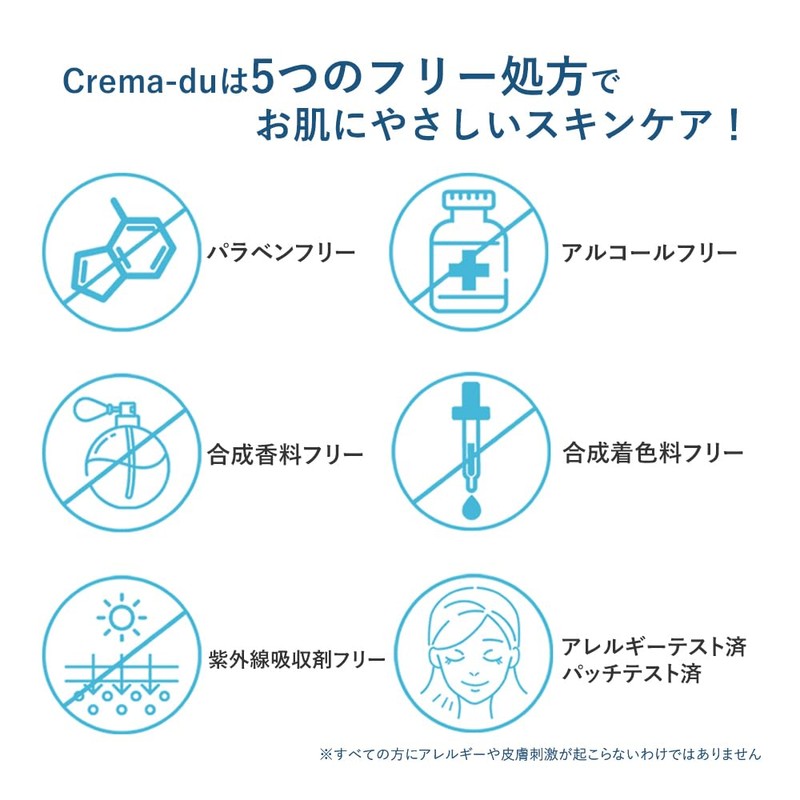 Crema-duは5つのフリー処方で
お肌にやさしいスキンケア！

パラベンフリー

アルコールフリー

合成香料フリー

合成着色料フリー

紫外線吸収剤フリー

アレルギーテスト済
パッチテスト済

※すべての方にアレルギーや皮膚刺激が起こらないわけではありません