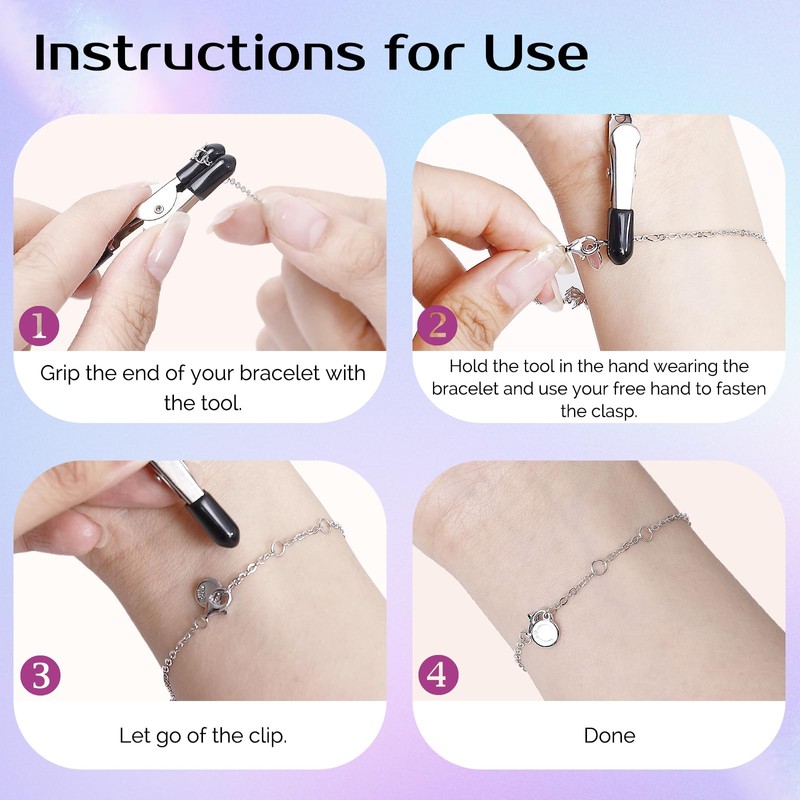 Instructions for Use

1

Grip the end of your bracelet with the tool.

2

Hold the tool in the hand wearing the bracelet and use your free hand to fasten the clasp.

3

Let go of the clip.

4

Done