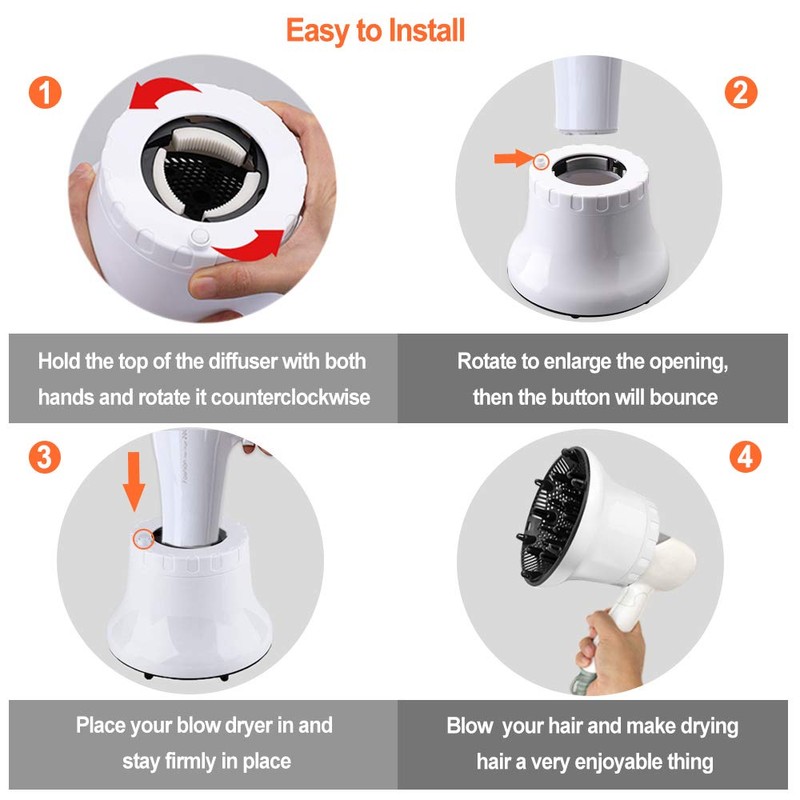 Easy to Install

1

2

Hold the top of the diffuser with both hands and rotate it counterclockwise

Rotate to enlarge the opening, then the button will bounce

3

4

Place your blow dryer in and stay firmly in place

Blow your hair and make drying hair a very enjoyable thing