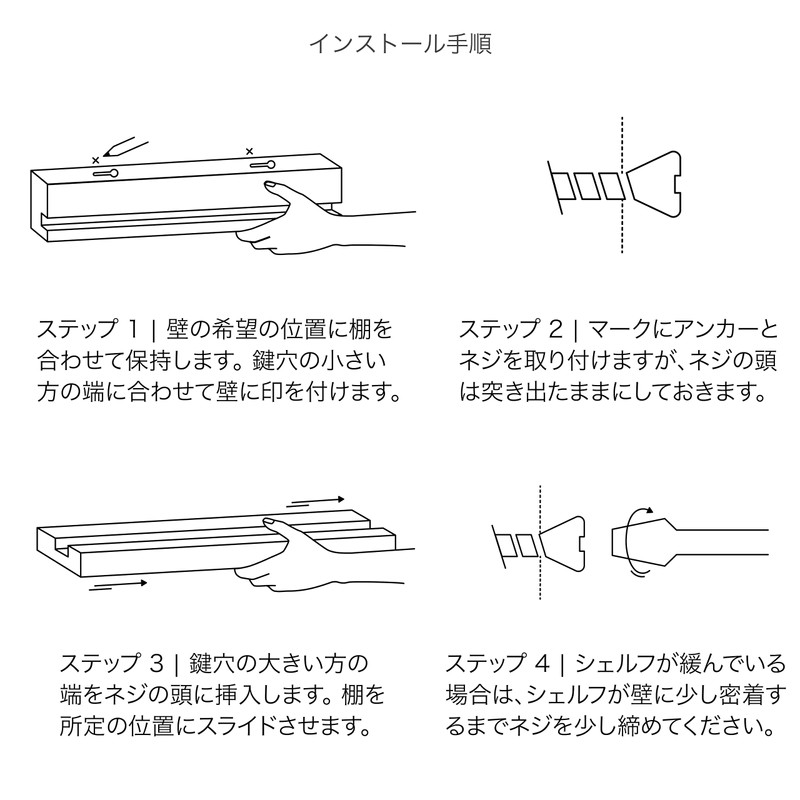 インストール手順

×

×

ステップ 1 | 壁の希望の位置に棚を合わせて保持します。鍵穴の小さい方の端に合わせて壁に印を付けます。

ステップ 2 | マークにアンカーとネジを取り付けますが、ネジの頭は突き出たままにしておきます。

ステップ 3 | 鍵穴の大きい方の端をネジの頭に挿入します。棚を所定の位置にスライドさせます。

ステップ 4 | シェルフが緩んでいる場合は、シェルフが壁に少し密着するまでネジを少し締めてください。