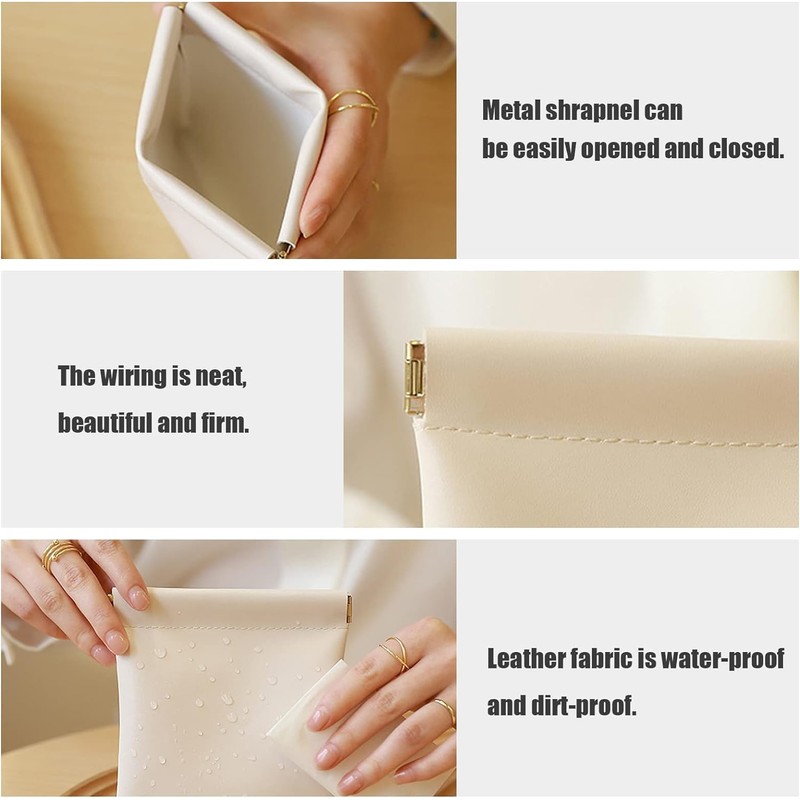 Metal shrapnel can be easily opened and closed.

The wiring is neat, beautiful and firm.

Leather fabric is water-proof and dirt-proof.