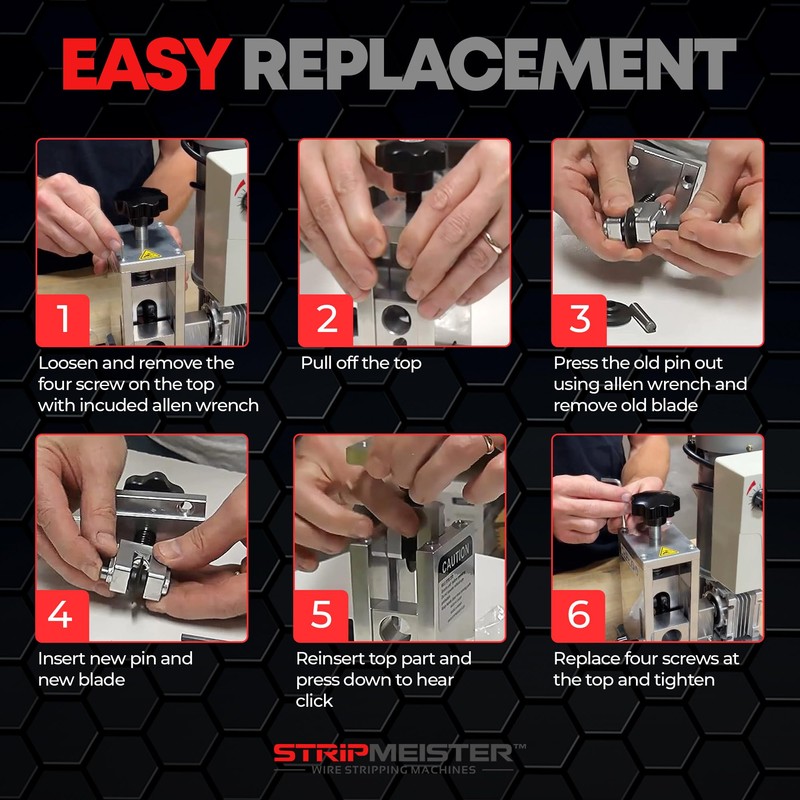 EASY REPLACEMENT

1
Loosen and remove the four screw on the top with incuded allen wrench

2
Pull off the top

3
Press the old pin out using allen wrench and remove old blade

4
Insert new pin and new blade

5
CAUTION
Reinsert top part and press down to hear click

6
Replace four screws at the top and tighten

STRIPMEISTER™
WIRE STRIPPING MACHINES