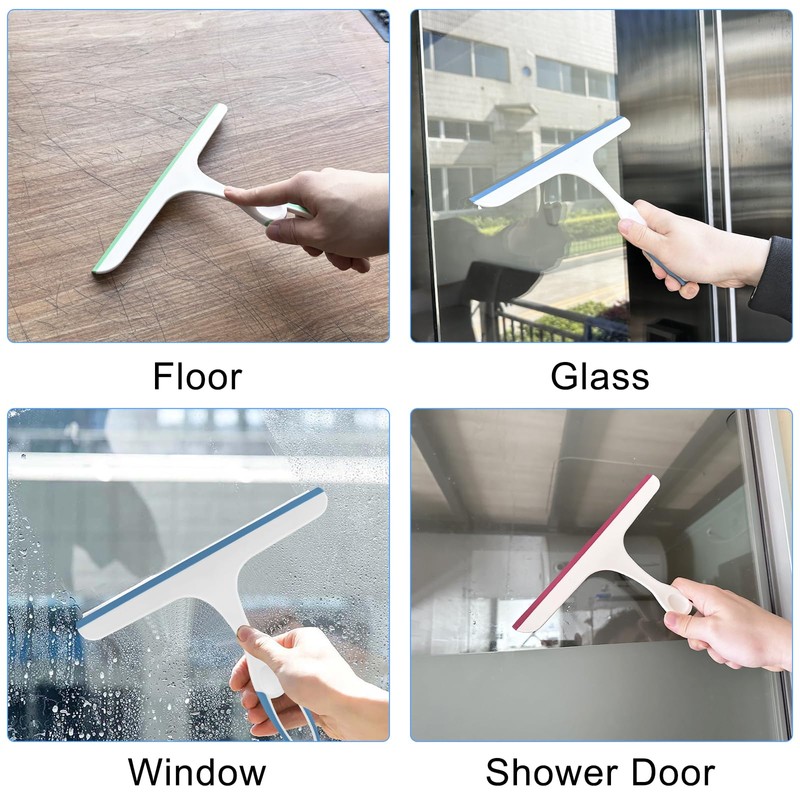 Floor

Glass

Window

Shower Door