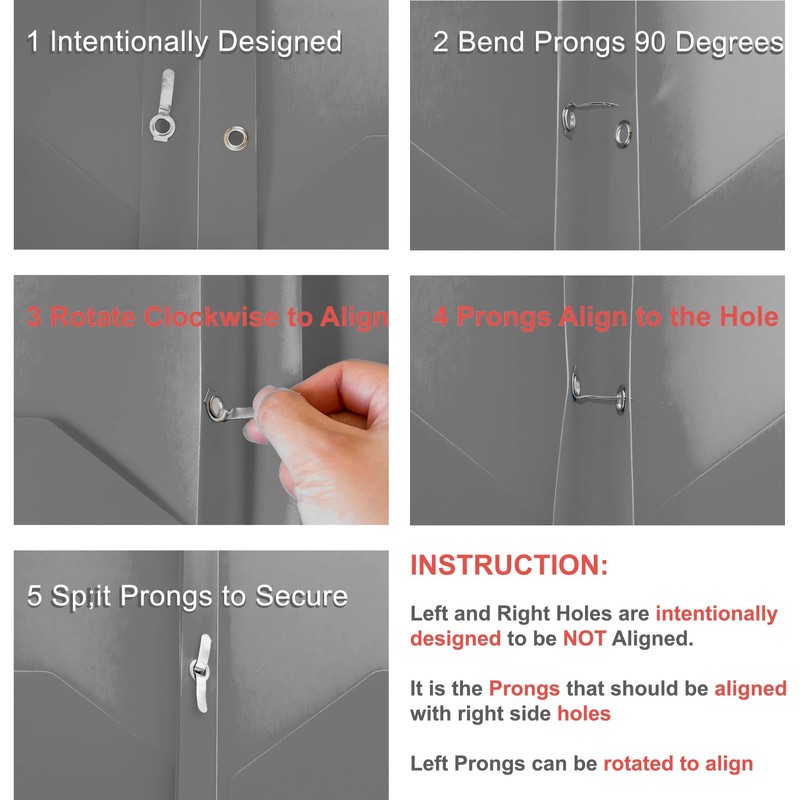 1 Intentionally Designed

2 Bend Prongs 90 Degrees

3 Rotate Clockwise to Align

4 Prongs Align to the Hole

5 Sp;it Prongs to Secure

INSTRUCTION:

Left and Right Holes are intentionally designed to be NOT Aligned.

It is the Prongs that should be aligned with right side holes

Left Prongs can be rotated to align