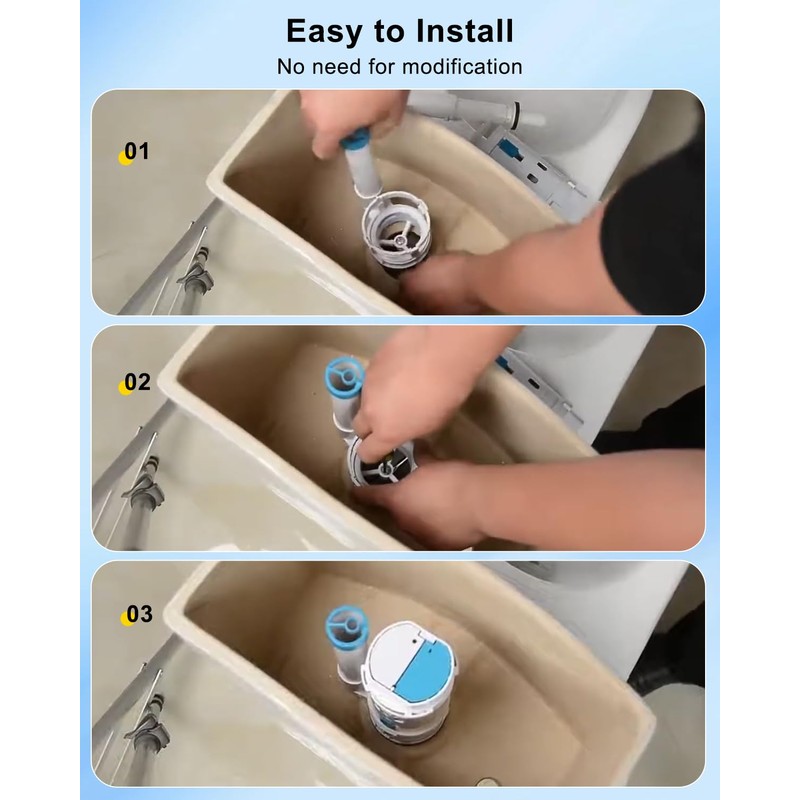 Easy to Install
No need for modification

01

02

03