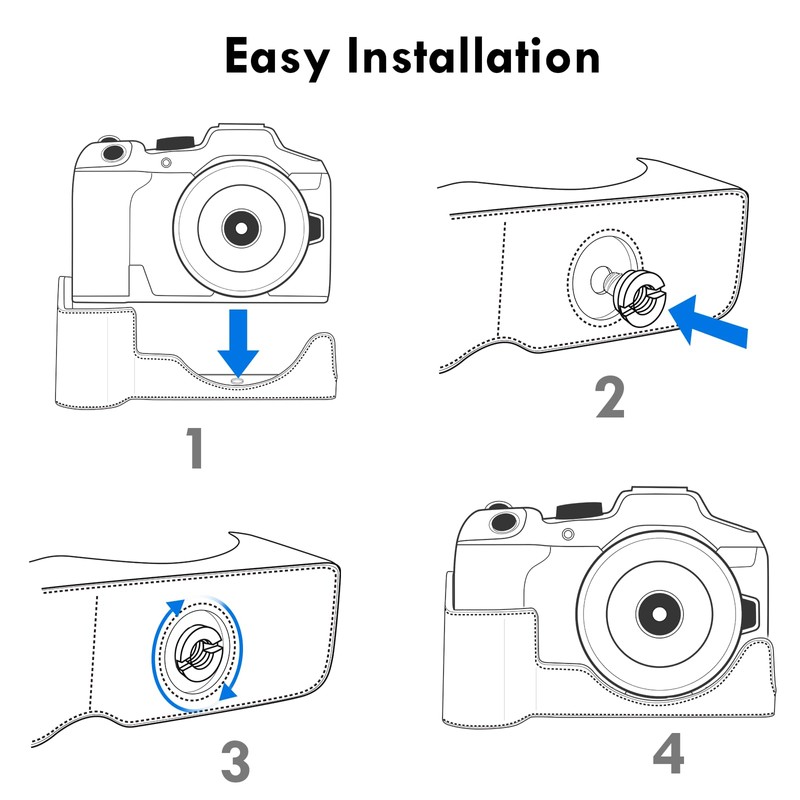 Easy Installation

1

2

3

4