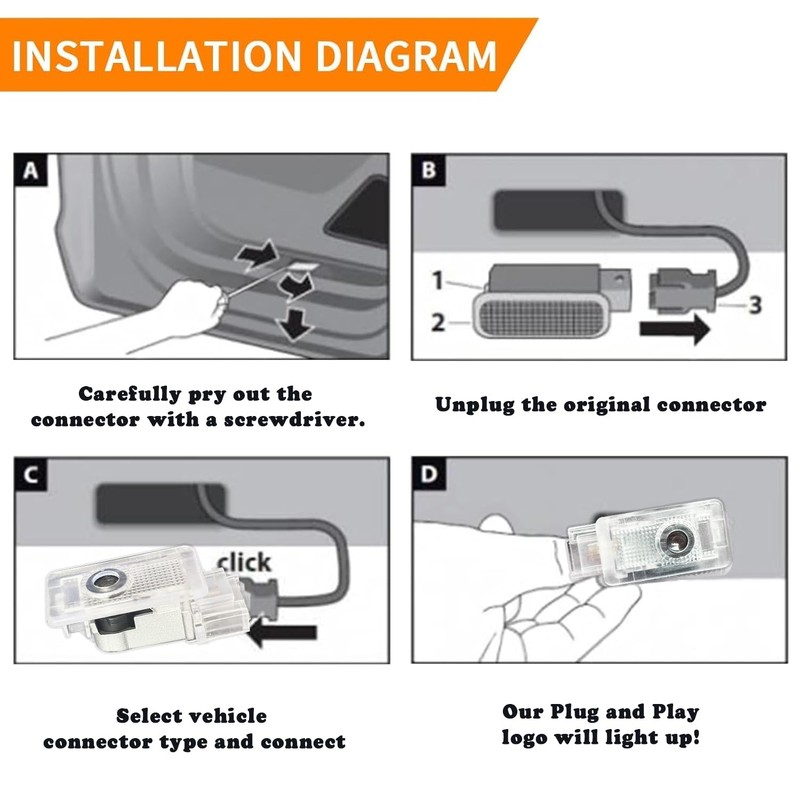 INSTALLATION DIAGRAM

A

Carefully pry out the connector with a screwdriver.

B

1
2
3

Unplug the original connector

C

click

Select vehicle connector type and connect

D

Our Plug and Play logo will light up!