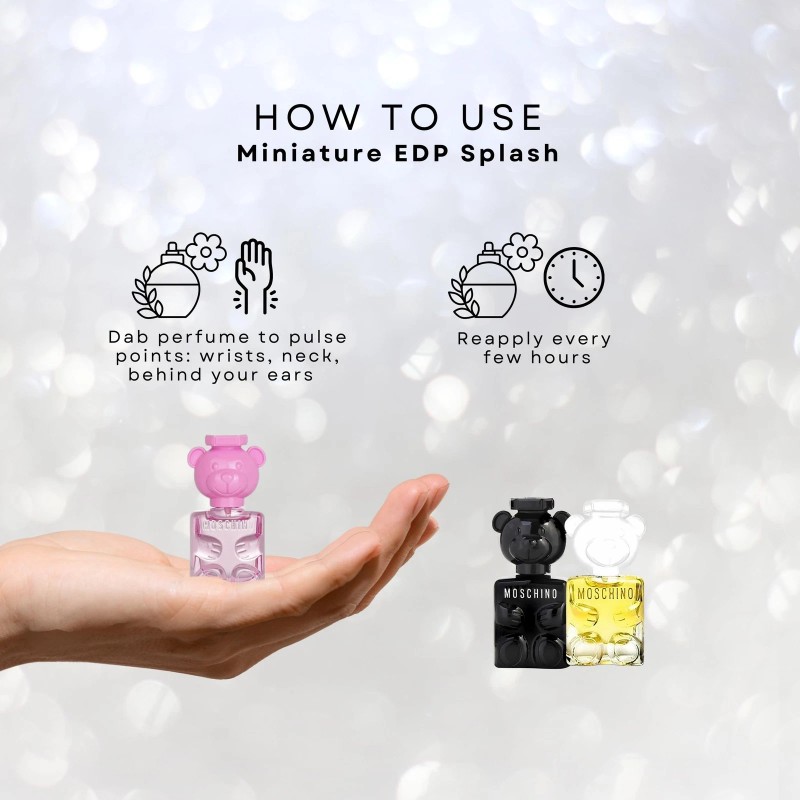 HOW TO USE
Miniature EDP Splash

Dab perfume to pulse points: wrists, neck, behind your ears

Reapply every few hours

MOSCHINO

MOSCHINO

MOSCHINO