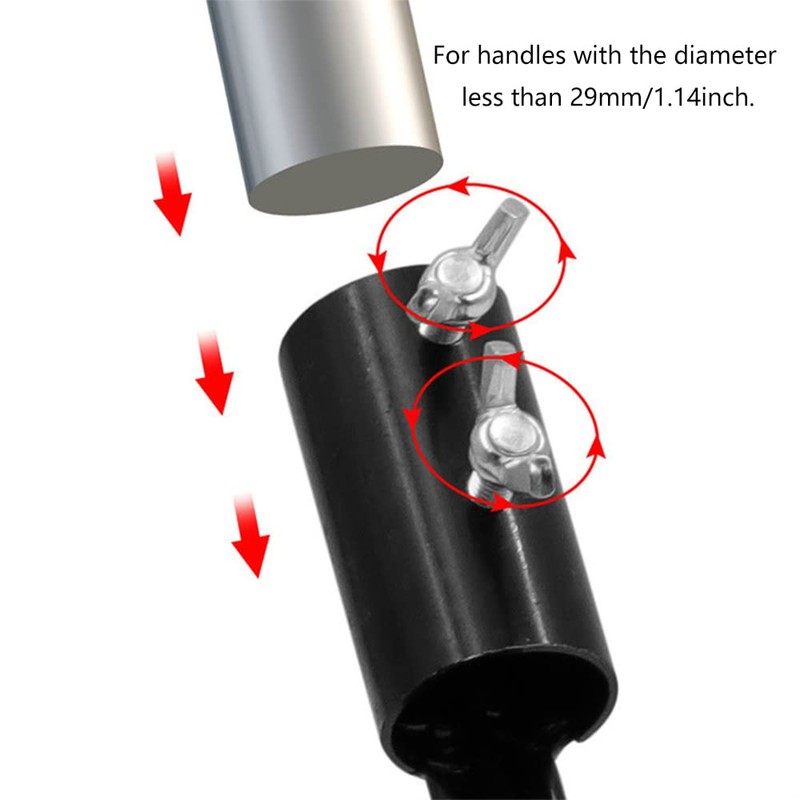 For handles with the diameter less than 29mm/1.14inch.