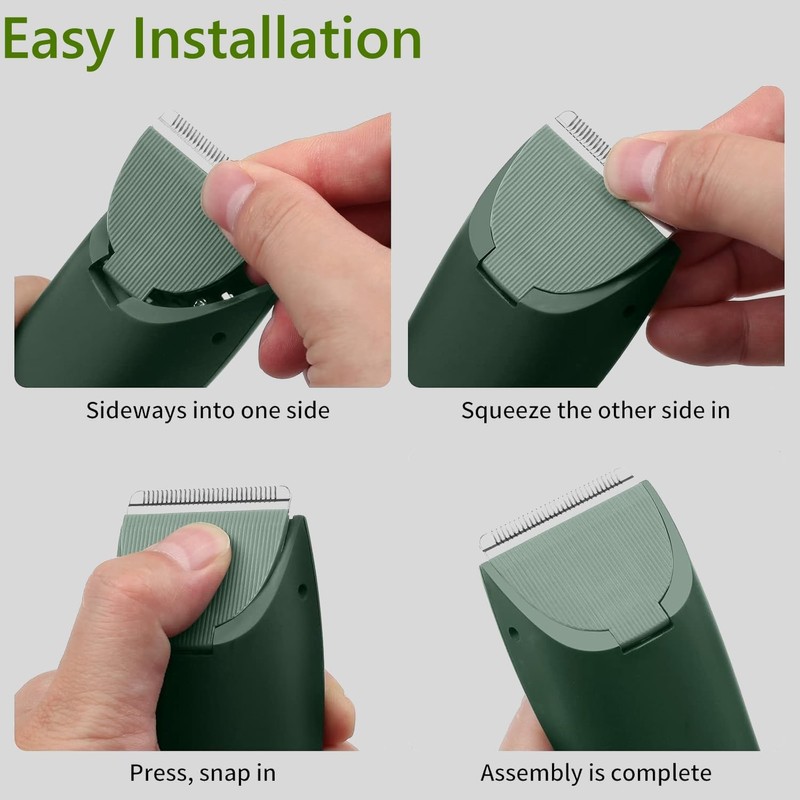 Easy Installation

Sideways into one side

Squeeze the other side in

Press, snap in

Assembly is complete