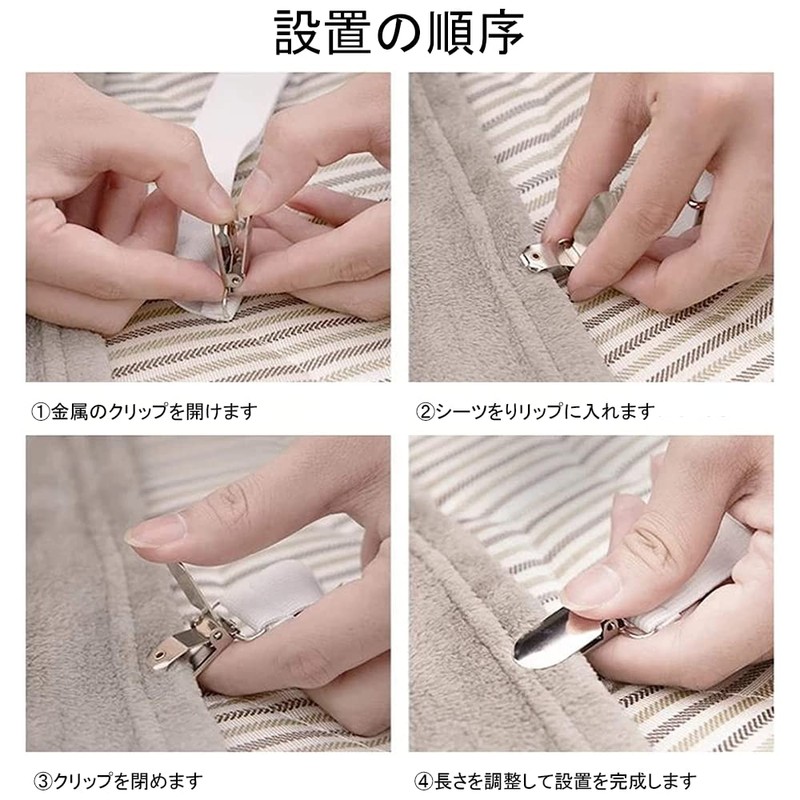 設置の順序

①金属のクリップを開けます

②シーツをりリップに入れます

③クリップを閉めます

④長さを調整して設置を完成します