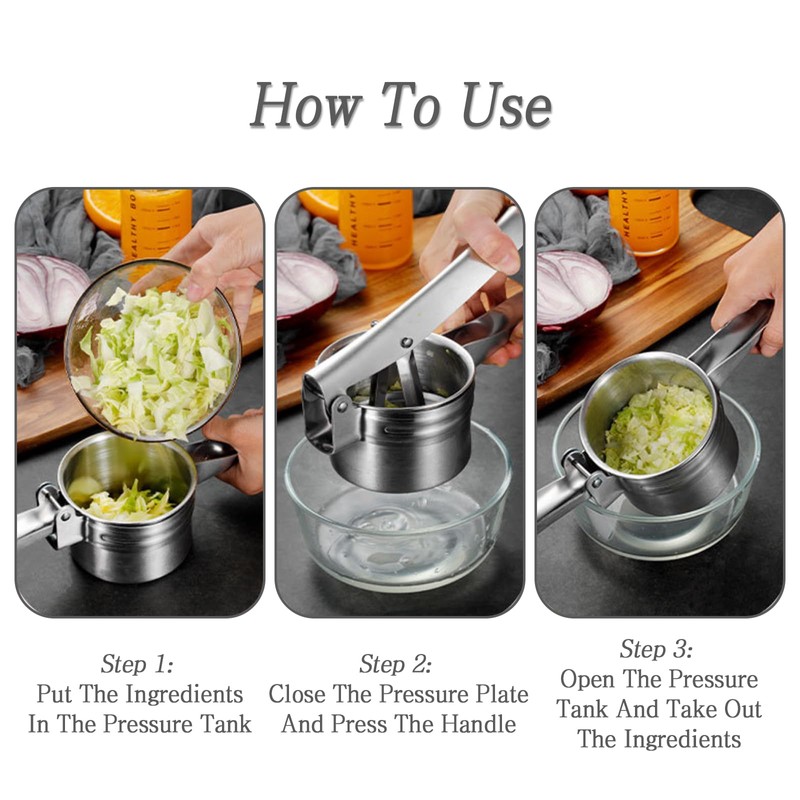 How To Use

HEALTHY BO

HEALTHY

HEALTHY

Step 1:
Put The Ingredients In The Pressure Tank

Step 2:
Close The Pressure Plate And Press The Handle

Step 3:
Open The Pressure Tank And Take Out The Ingredients