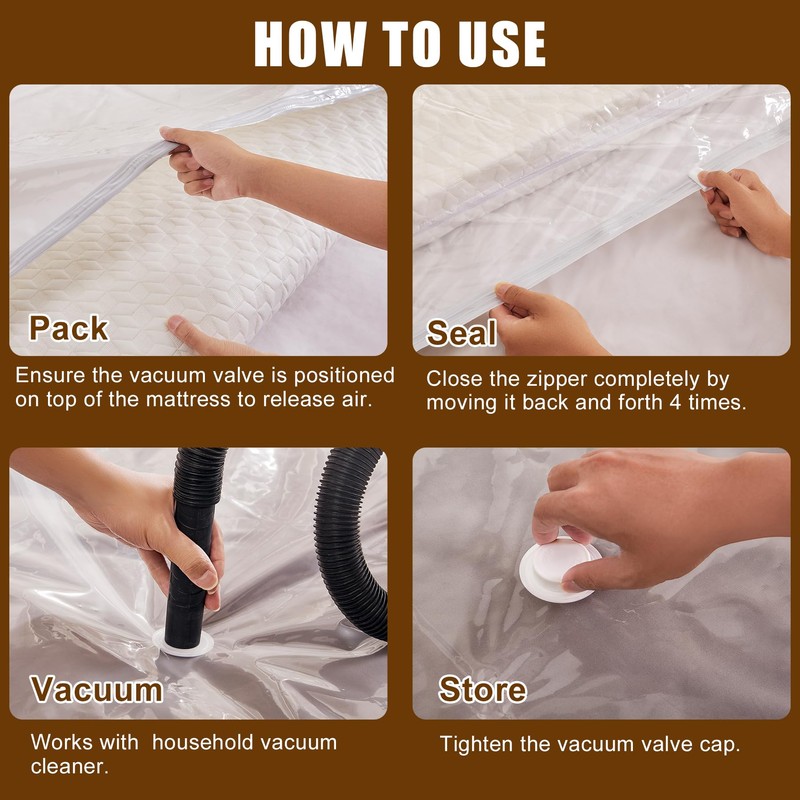 HOW TO USE

Pack

Ensure the vacuum valve is positioned on top of the mattress to release air.

Seal

Close the zipper completely by moving it back and forth 4 times.

Vacuum

Works with  household vacuum cleaner.

Store

Tighten the vacuum valve cap.